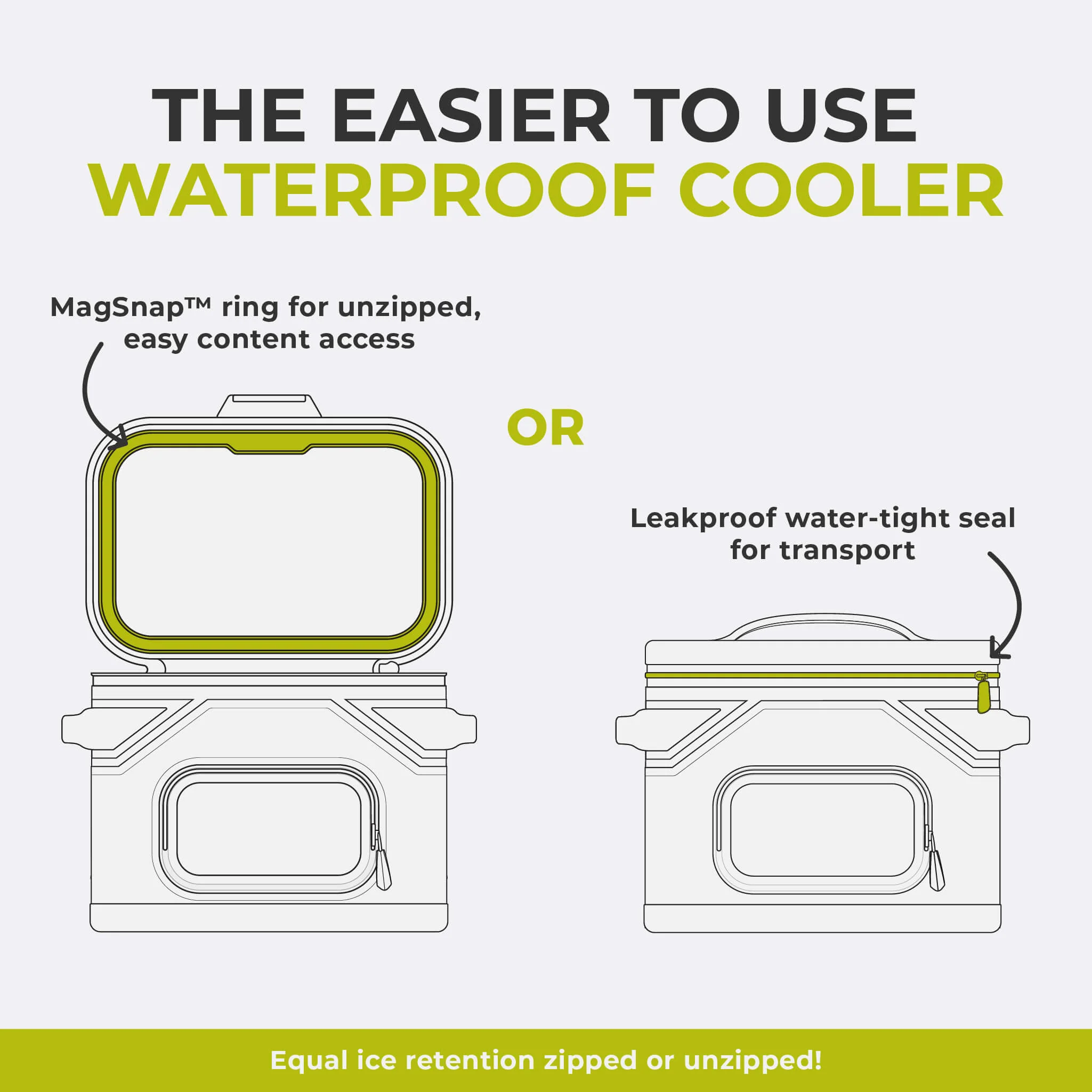 THE EASIER TO USE
WATERPROOF COOLER

MagSnap™ ring for unzipped, easy content access

OR

Leakproof water-tight seal for transport

Equal ice retention zipped or unzipped!